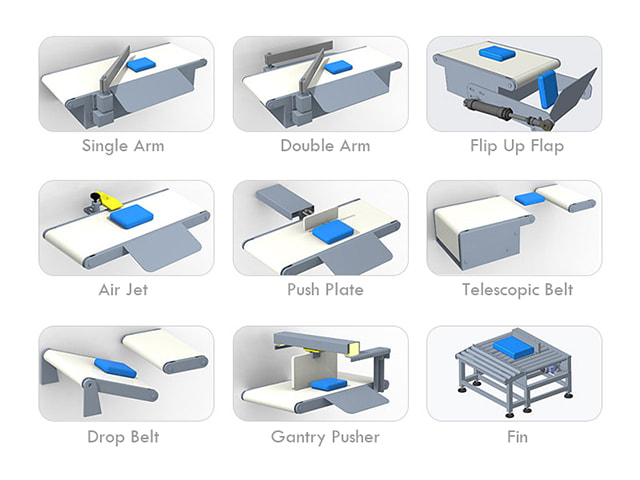 Single Arm

Double Arm

Flip Up Flap

Air Jet

Push Plate

Telescopic Belt

Drop Belt

Gantry Pusher

Fin