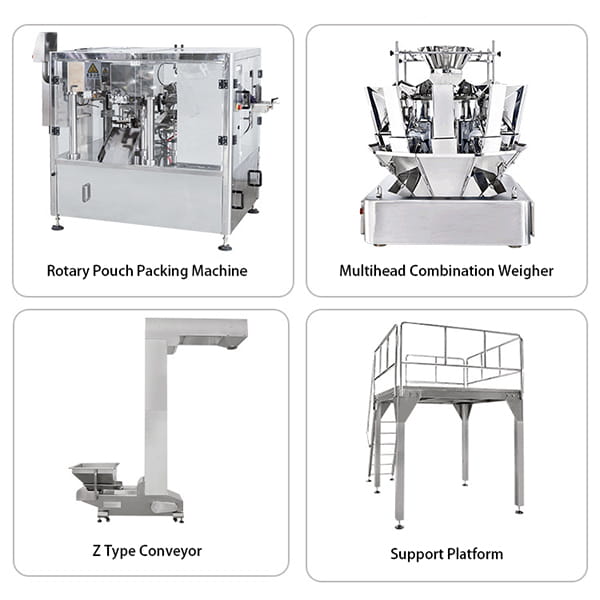 Rotary Pouch Packing Machine

Multihead Combination Weigher

Z Type Conveyor

Support Platform